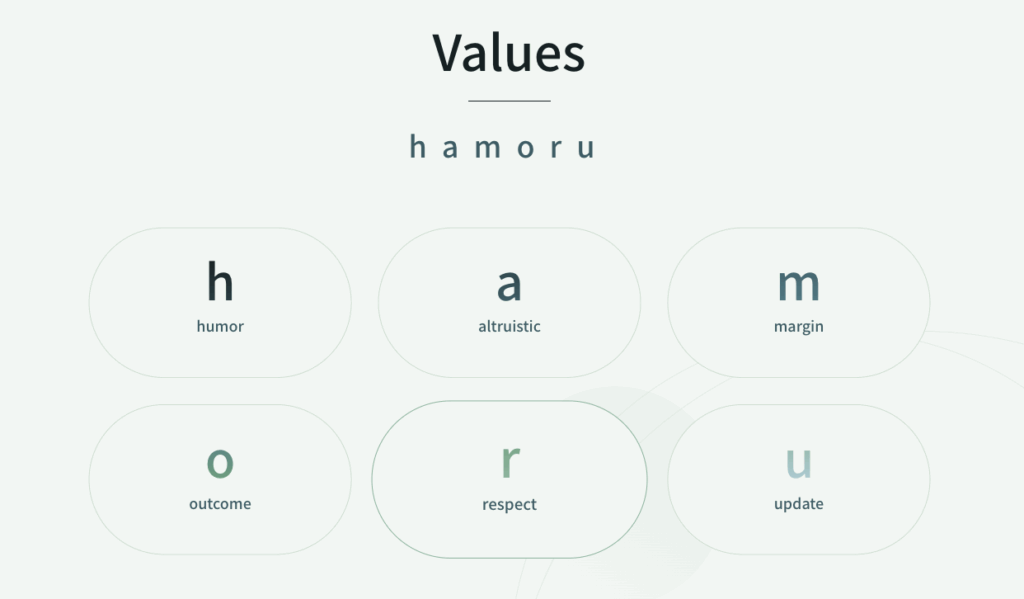 Values

h a m o r u

h
humor

a
altruistic

m
margin

o
outcome

r
respect

u
update